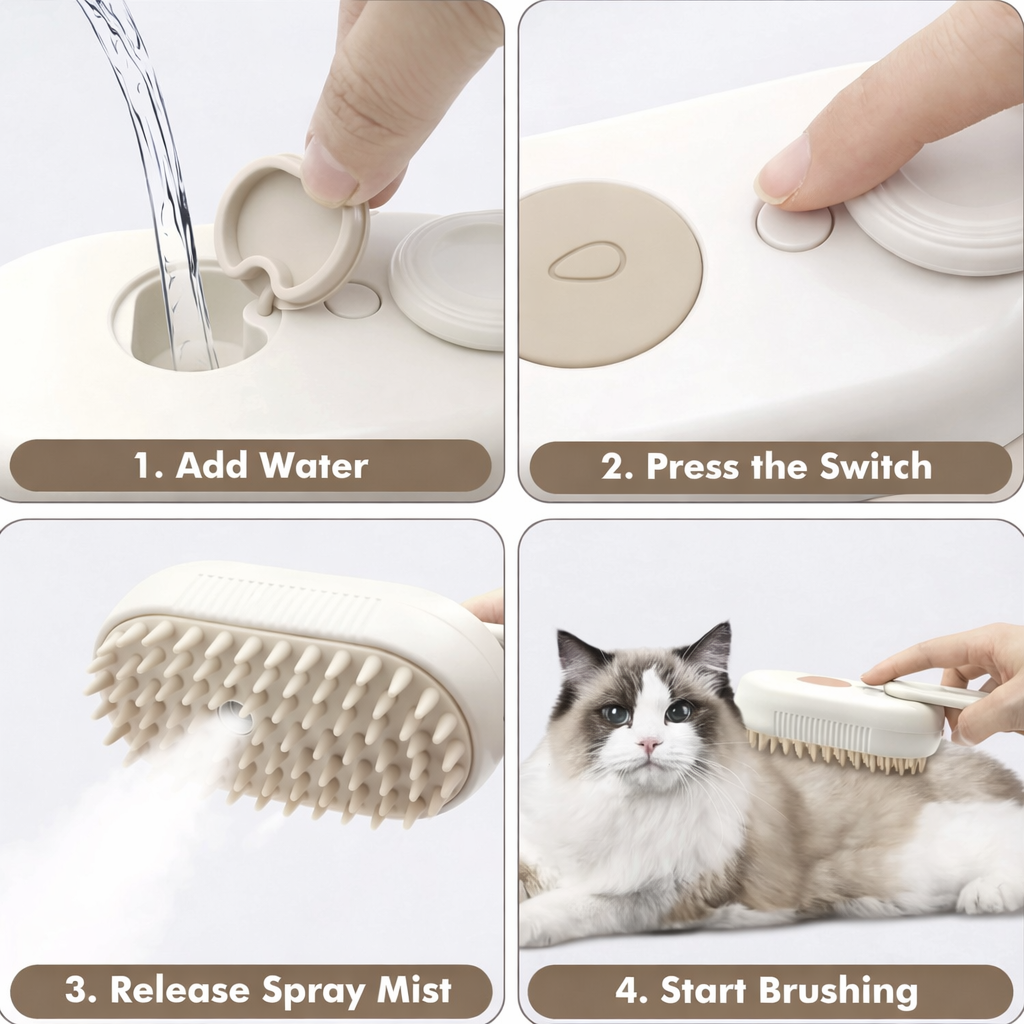 1. Add Water

2. Press the Switch

3. Release Spray Mist

4. Start Brushing