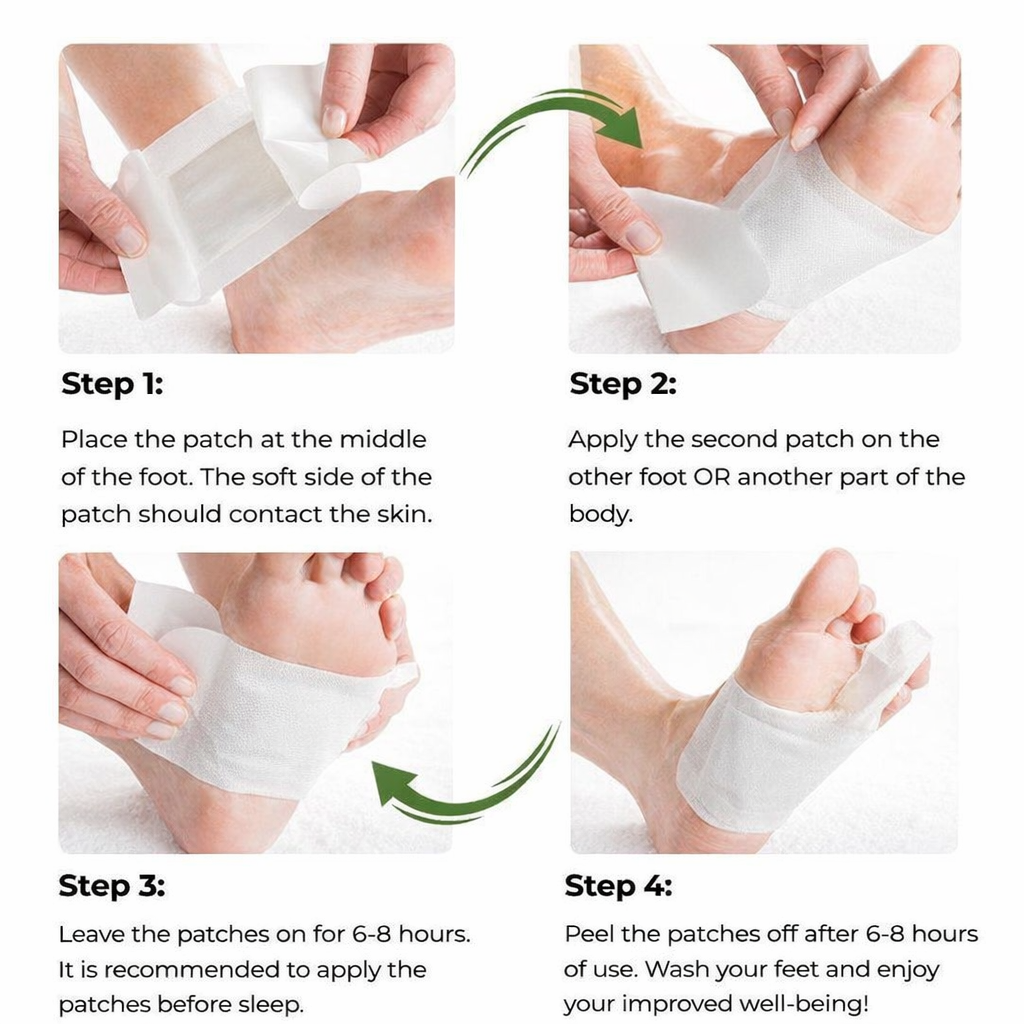 Step 1:

Place the patch at the middle of the foot. The soft side of the patch should contact the skin.

Step 2:

Apply the second patch on the other foot OR another part of the body.

Step 3:

Leave the patches on for 6-8 hours. It is recommended to apply the patches before sleep.

Step 4:

Peel the patches off after 6-8 hours of use. Wash your feet and enjoy your improved well-being!